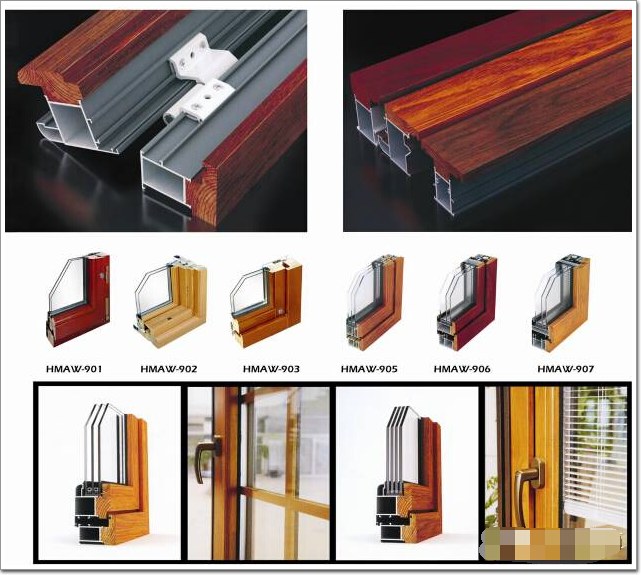 HMAW-901
HMAW-902
HMAW-903
HMAW-905
HMAW-906
HMAW-907