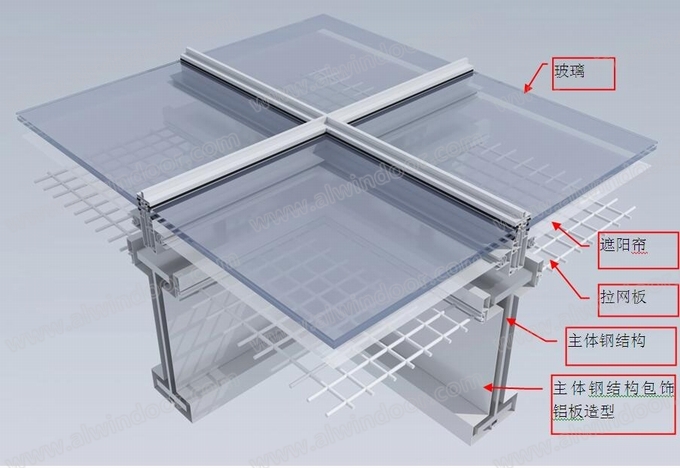 玻璃

遮阳帘

拉网板

主体钢结构

主体钢结构包饰铝板造型

www.alwindoor.com